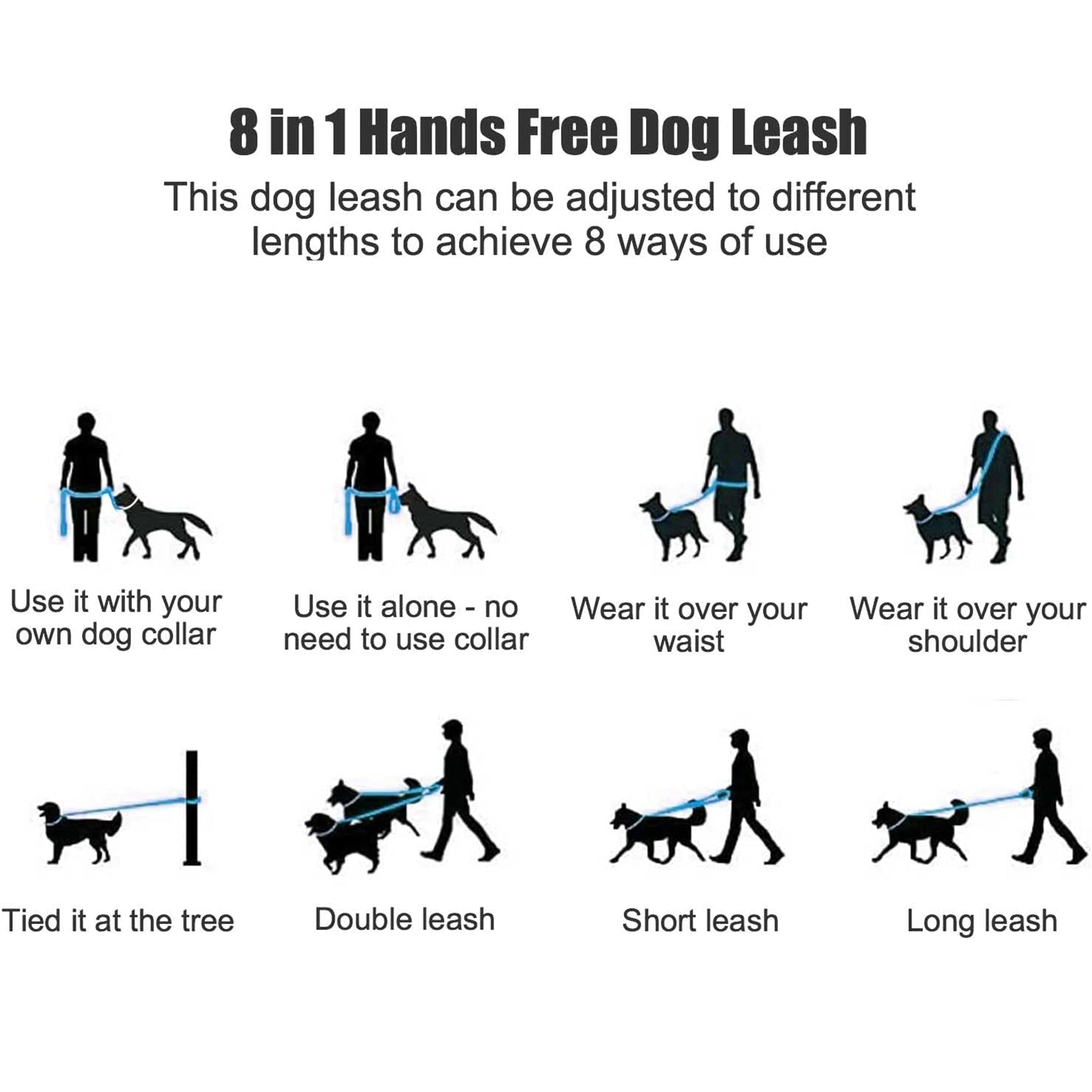 8 in 1 Hands Free Dog Leash

This dog leash can be adjusted to different lengths to achieve 8 ways of use

Use it with your own dog collar

Use it alone - no need to use collar

Wear it over your waist

Wear it over your shoulder

Tied it at the tree

Double leash

Short leash

Long leash